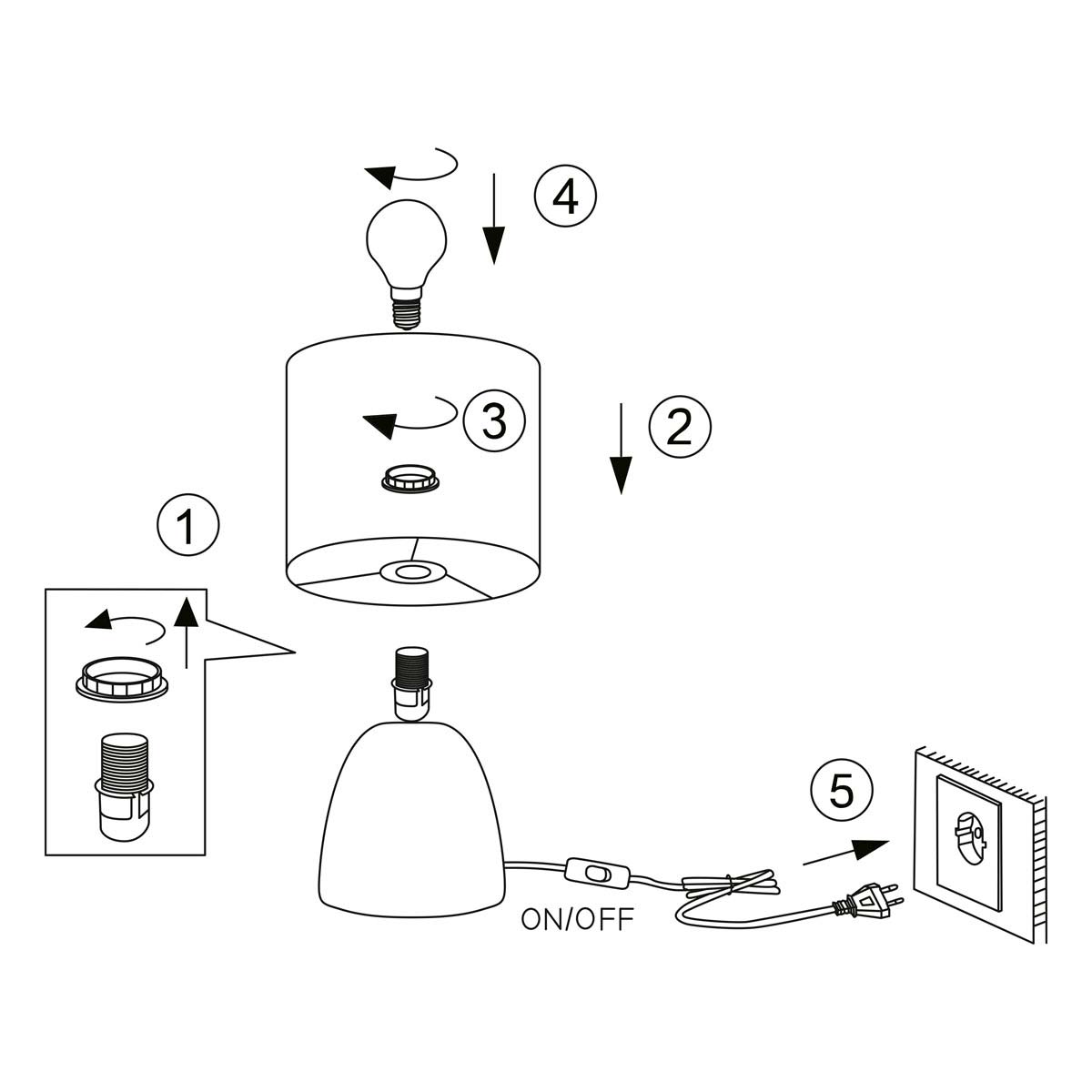 4

3

2

1

5

ON/OFF