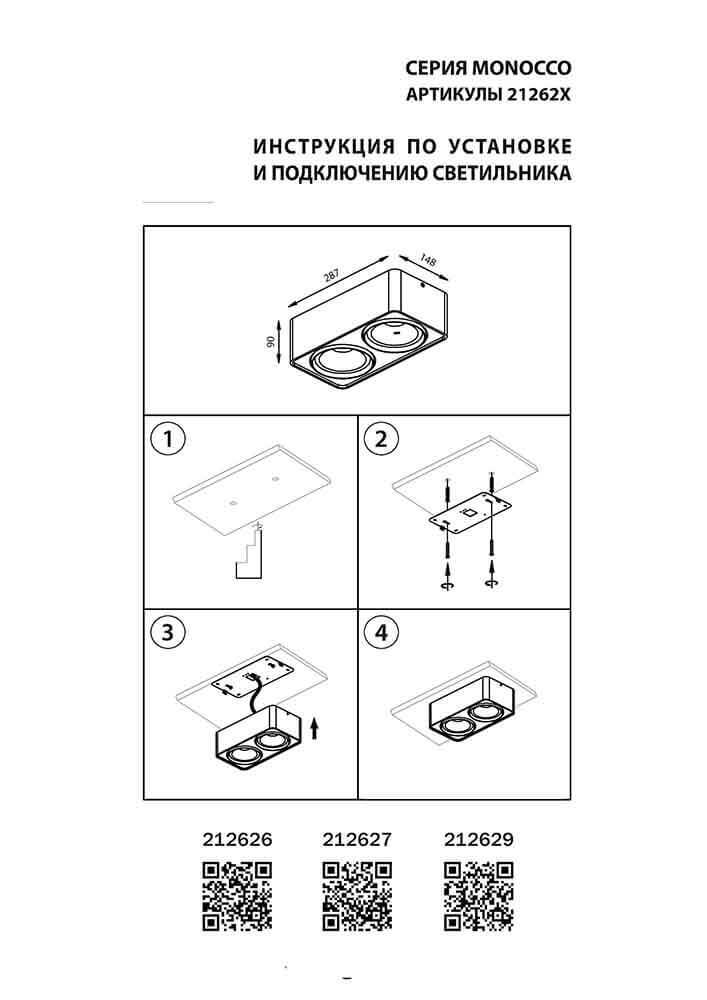 СЕРИЯ MONOCCO
АРТИКУЛЫ 21262X

ИНСТРУКЦИЯ ПО УСТАНОВКЕ
И ПОДКЛЮЧЕНИЮ СВЕТИЛЬНИКА

287
148
90

1

2

3

4

212626
212627
212629