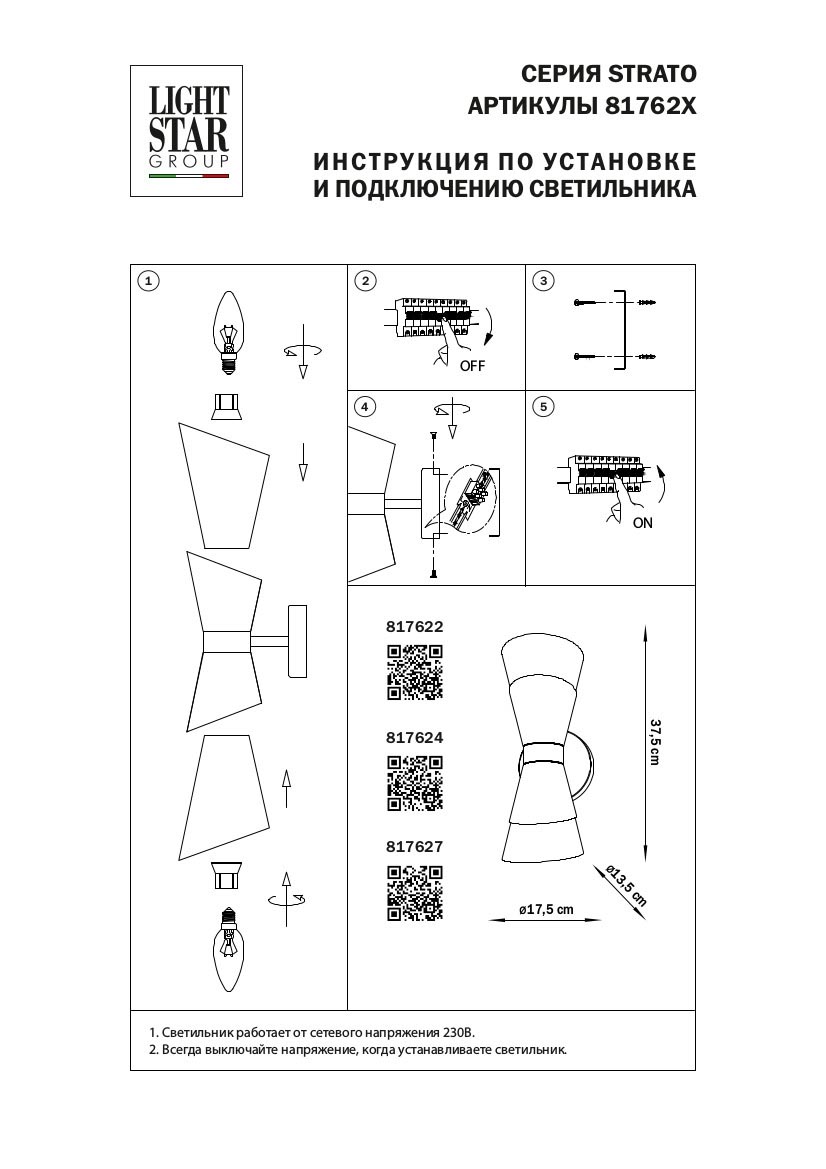 LIGHT STAR GROUP

СЕРИЯ STRATO
АРТИКУЛЫ 81762X

ИНСТРУКЦИЯ ПО УСТАНОВКЕ
И ПОДКЛЮЧЕНИЮ СВЕТИЛЬНИКА

1

2

OFF

3

4

5

ON

817622

817624

817627

37,5 cm

ø13,5 cm

ø17,5 cm

1. Светильник работает от сетевого напряжения 230В.
2. Всегда выключайте напряжение, когда устанавливаете светильник.