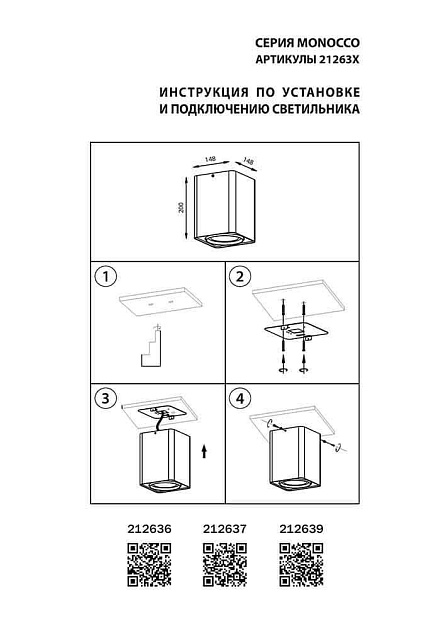 СЕРИЯ MONOCCO
АРТИКУЛЫ 21263X

ИНСТРУКЦИЯ ПО УСТАНОВКЕ
И ПОДКЛЮЧЕНИЮ СВЕТИЛЬНИКА

148
148
200

1

2

3

4

212636 212637 212639