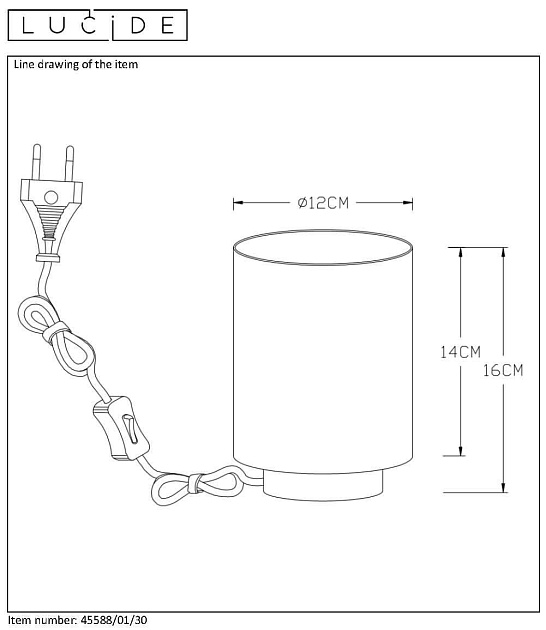 LUCIDE

Line drawing of the item

Ø12CM

14CM

16CM

Item number: 45588/01/30